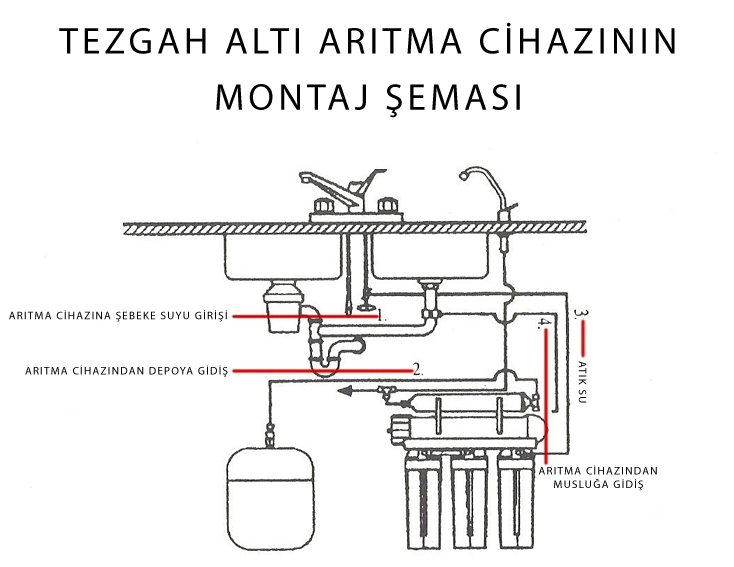 TEZGAH ALTI ARITMA CİHAZININ MONTAJ ŞEMASI

ARITMA CİHAZINA ŞEBEKE SUYU GİRİŞİ

1.

ARITMA CİHAZINDAN DEPOYA GİDİŞ

2.

3.

ATIK SU

4.

ARITMA CİHAZINDAN MUSLUĞA GİDİŞ